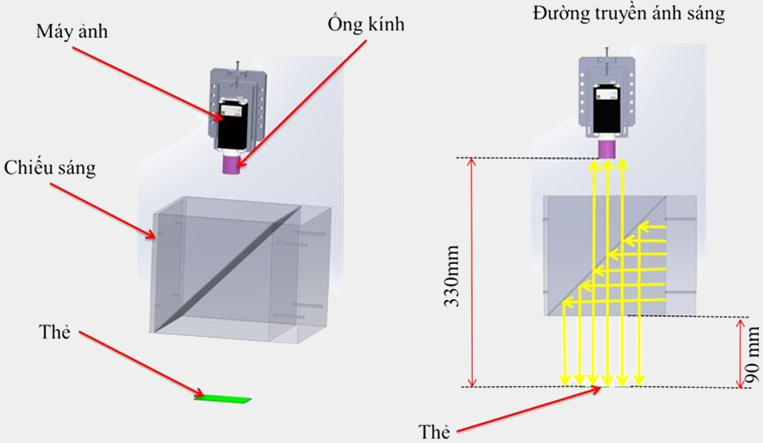 Máy ảnh

Ống kính

Chiếu sáng

Thẻ

Đường truyền ánh sáng

330mm

90 mm

Thẻ